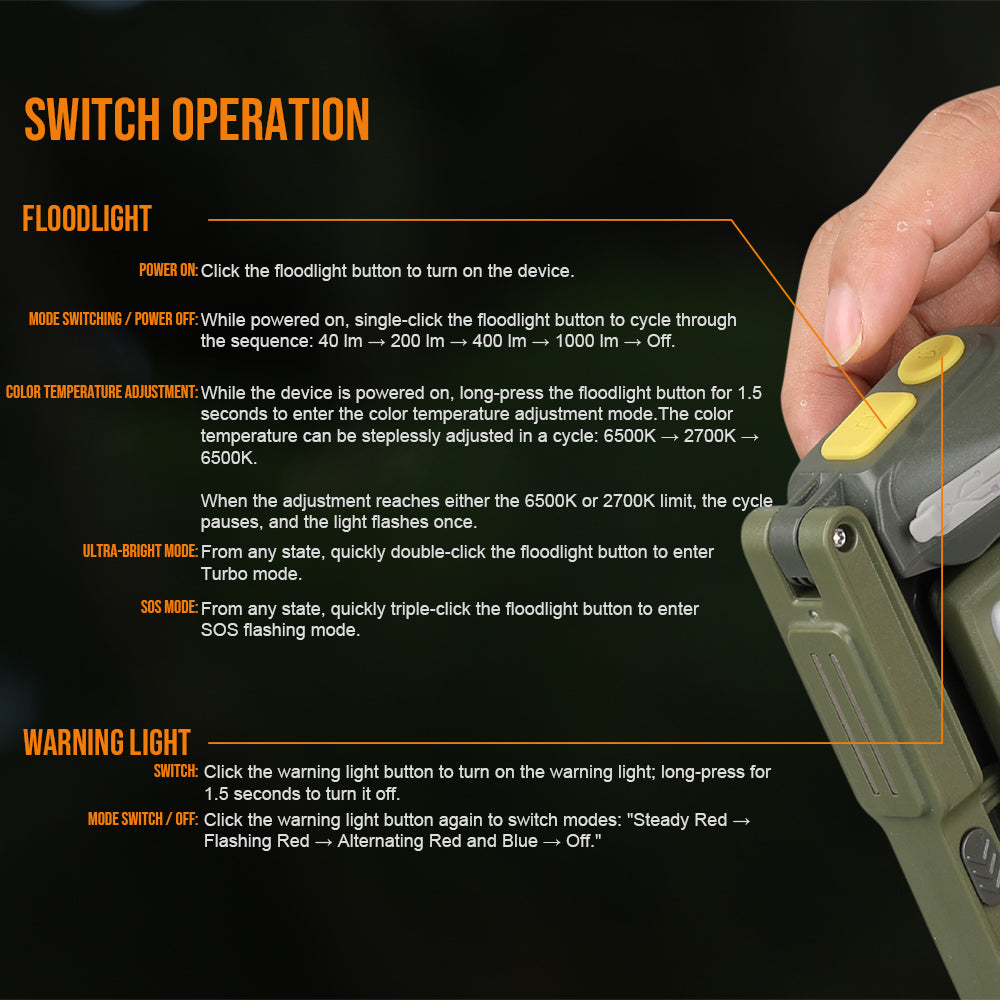 SWITCH OPERATION

FLOODLIGHT

POWER ON: Click the floodlight button to turn on the device.

MODE SWITCHING / POWER OFF: While powered on, single-click the floodlight button to cycle through the sequence: 40 lm → 200 lm → 400 lm → 1000 lm → Off.

COLOR TEMPERATURE ADJUSTMENT: While the device is powered on, long-press the floodlight button for 1.5 seconds to enter the color temperature adjustment mode.The color temperature can be steplessly adjusted in a cycle: 6500K → 2700K → 6500K.

When the adjustment reaches either the 6500K or 2700K limit, the cycle pauses, and the light flashes once.

ULTRA-BRIGHT MODE: From any state, quickly double-click the floodlight button to enter Turbo mode.

SOS MODE: From any state, quickly triple-click the floodlight button to enter SOS flashing mode.

WARNING LIGHT

SWITCH: Click the warning light button to turn on the warning light; long-press for 1.5 seconds to turn it off.

MODE SWITCH / OFF: Click the warning light button again to switch modes: "Steady Red → Flashing Red → Alternating Red and Blue → Off."