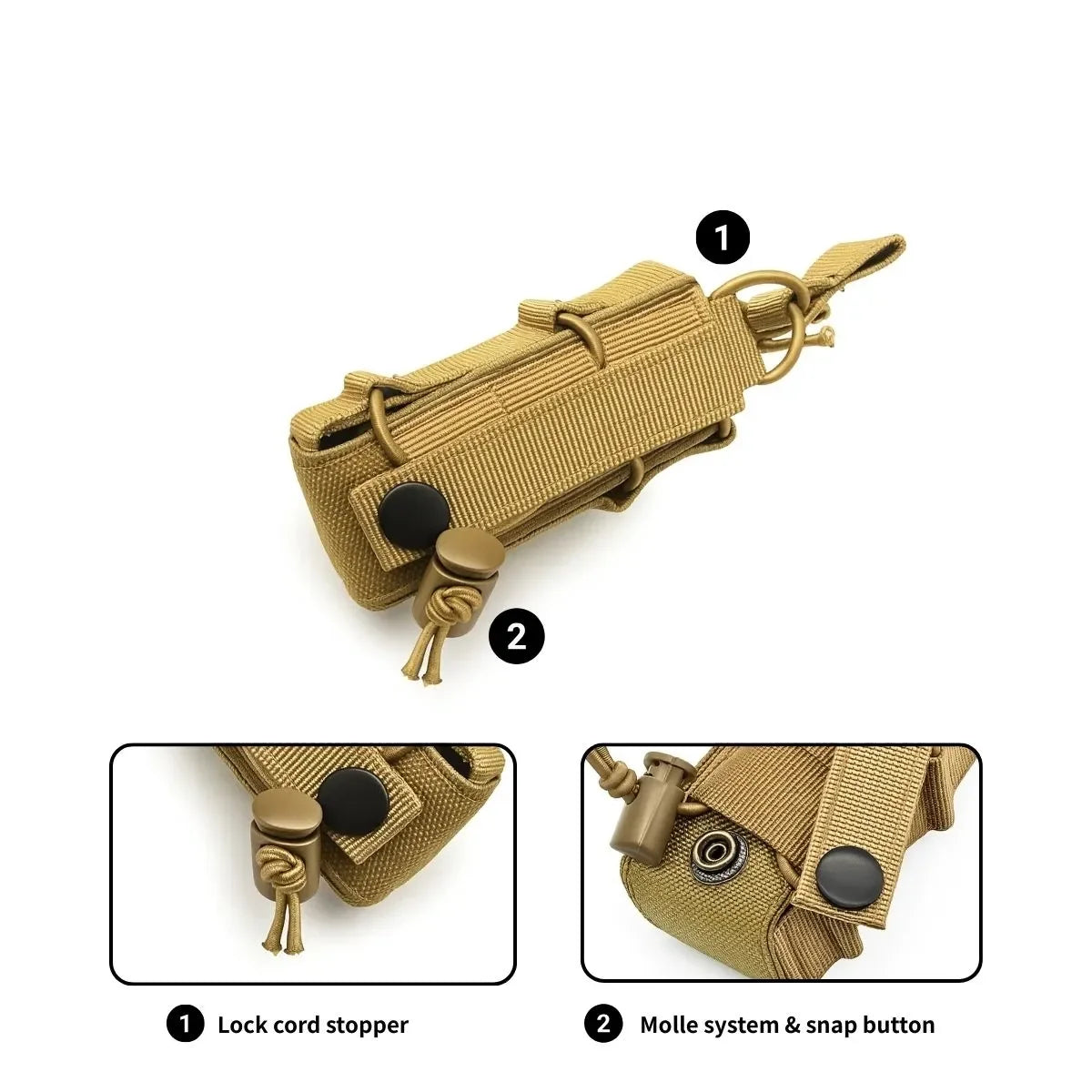 1

2

1 Lock cord stopper

2 Molle system & snap button