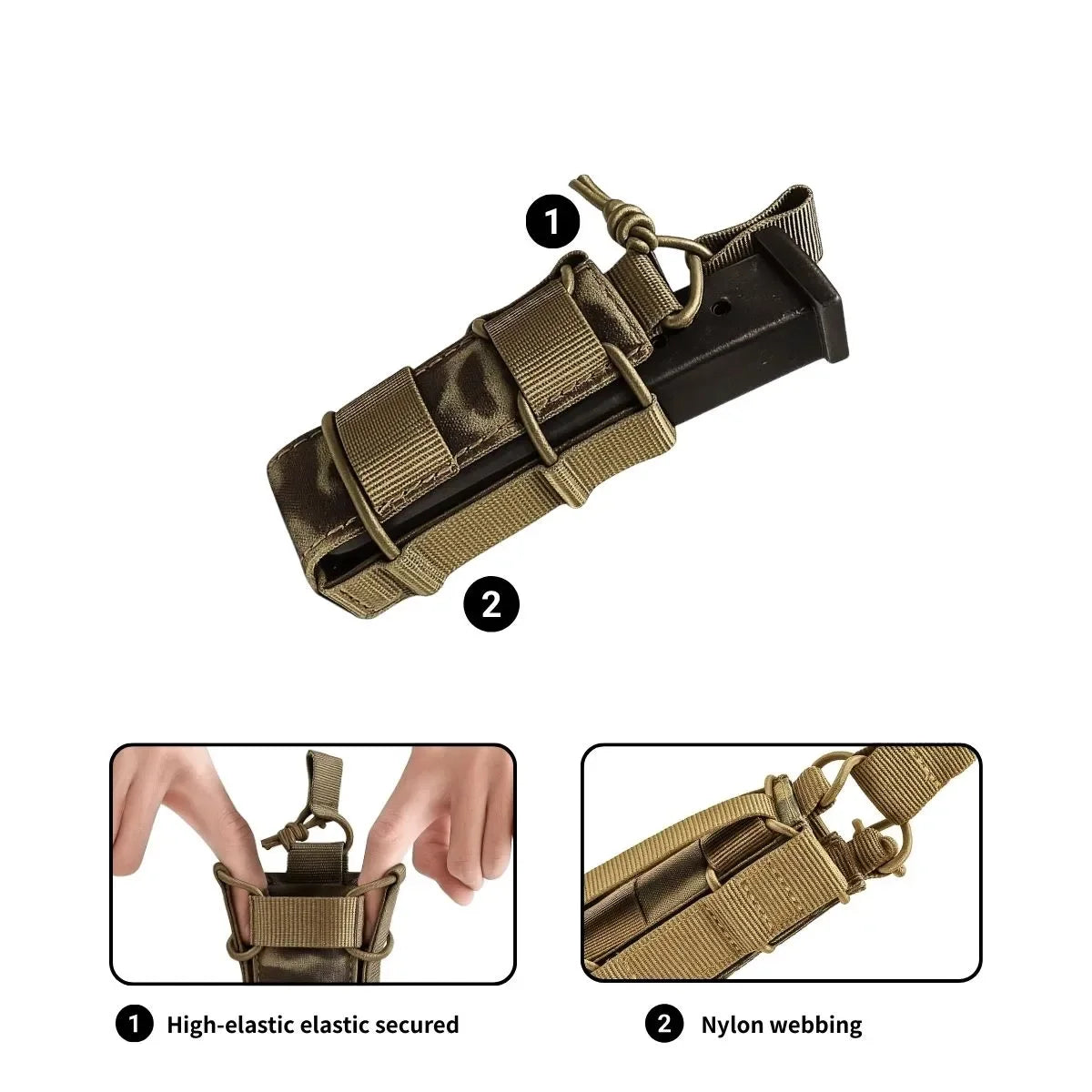 1

2

1 High-elastic elastic secured

2 Nylon webbing