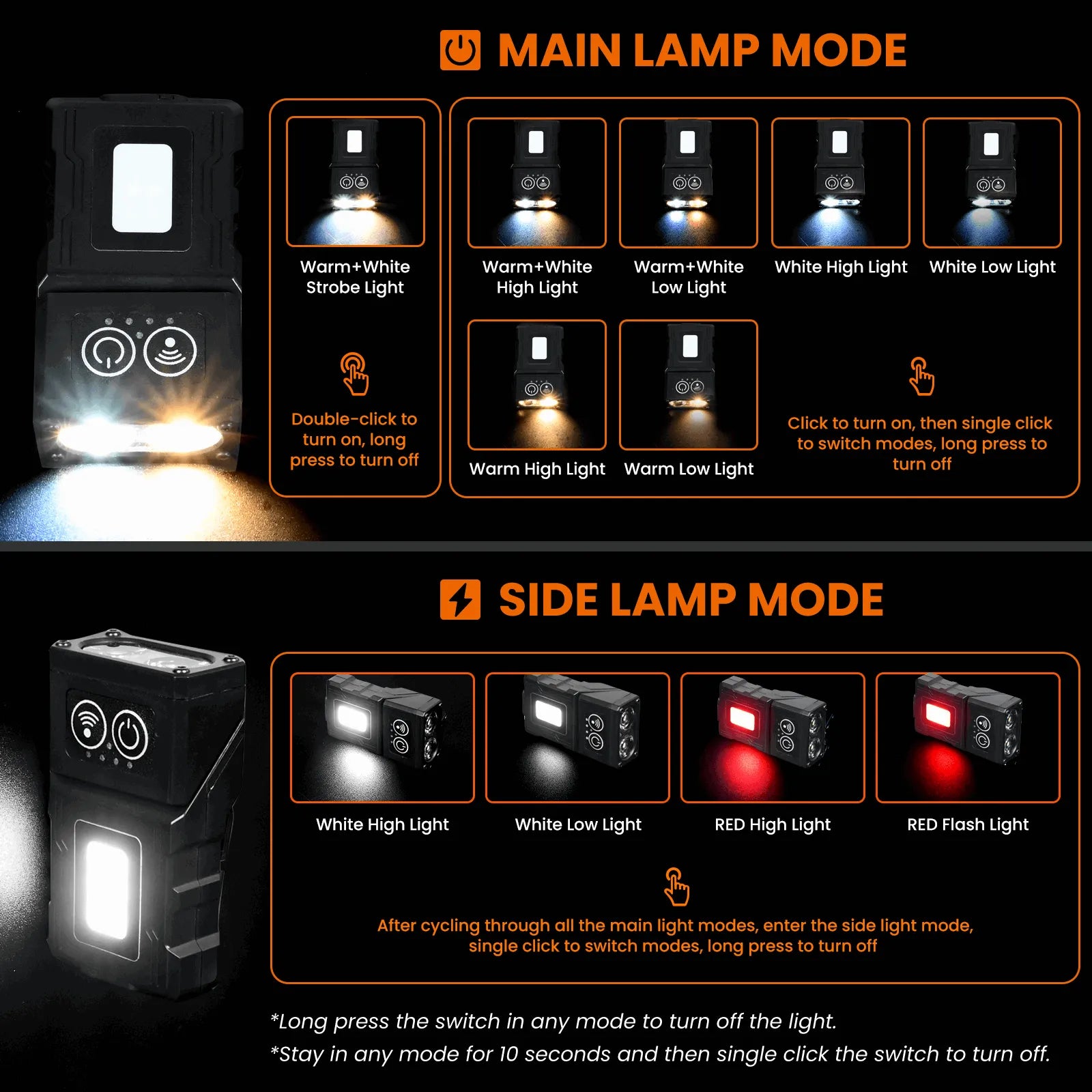 MAIN LAMP MODE

Warm+White Strobe Light

Double-click to turn on, long press to turn off

Warm+White High Light

Warm+White Low Light

White High Light

White Low Light

Warm High Light

Warm Low Light

Click to turn on, then single click to switch modes, long press to turn off

SIDE LAMP MODE

White High Light

White Low Light

RED High Light

RED Flash Light

After cycling through all the main light modes, enter the side light mode, single click to switch modes, long press to turn off

*Long press the switch in any mode to turn off the light.

*Stay in any mode for 10 seconds and then single click the switch to turn off.